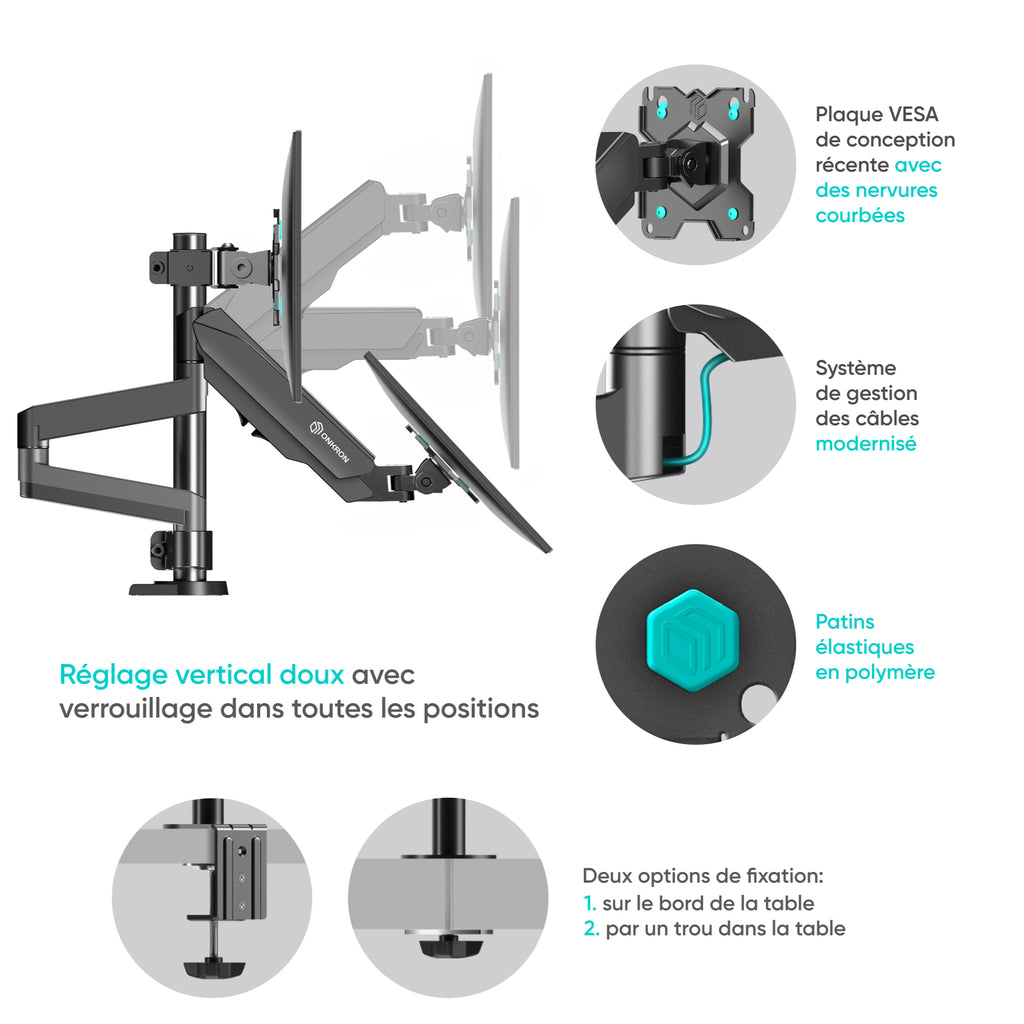 ONKRON

Plaque VESA de conception récente avec des nervures courbées

Système de gestion des câbles modernisé

Patins élastiques en polymère

Réglage vertical doux avec verrouillage dans toutes les positions

Deux options de fixation:
1. sur le bord de la table
2. par un trou dans la table